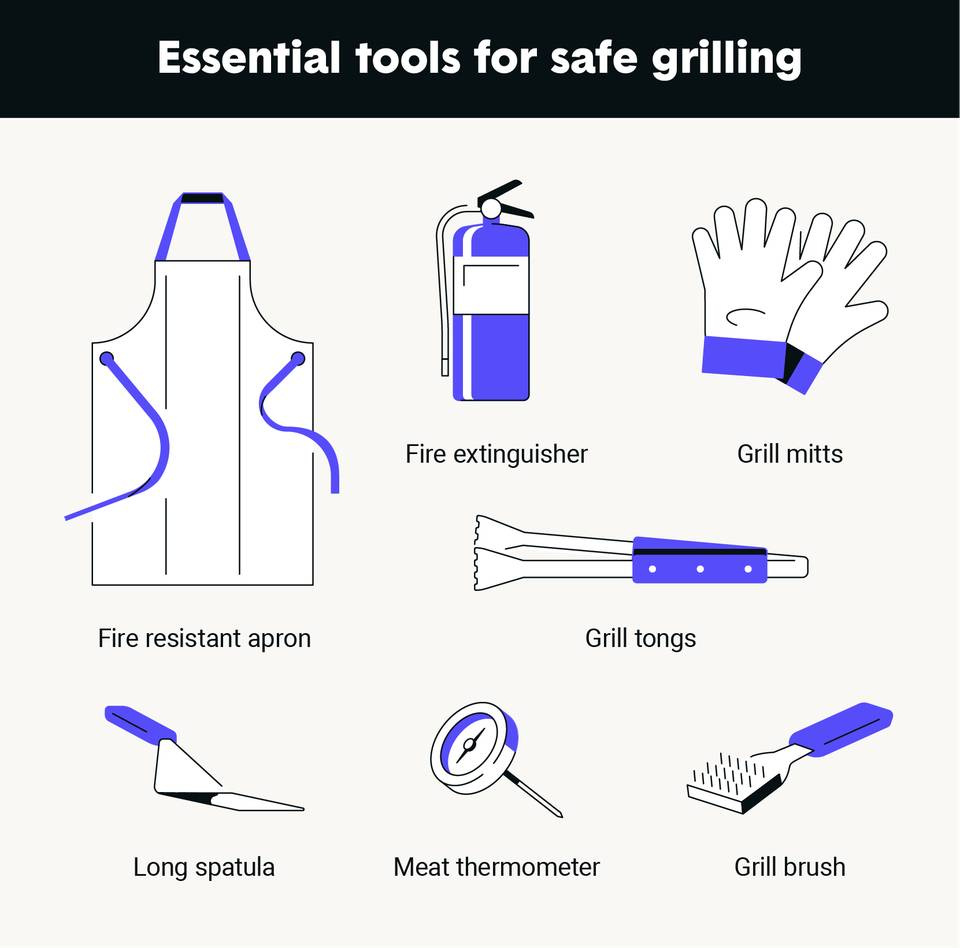 Essential tools for safe grilling

Fire extinguisher

Grill mitts

Fire resistant apron

Grill tongs

Long spatula

Meat thermometer

Grill brush